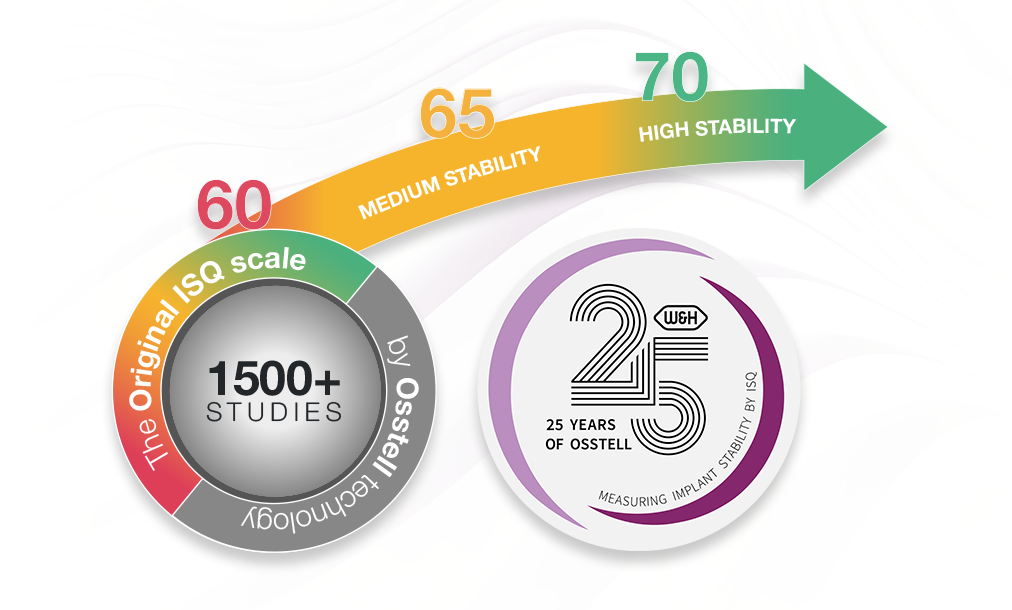 60

65
MEDIUM STABILITY

70
HIGH STABILITY

The Original ISQ scale by Osstell technology

1500+
STUDIES

W&H

25

25 YEARS
OF OSSTELL

MEASURING IMPLANT STABILITY BY ISQ